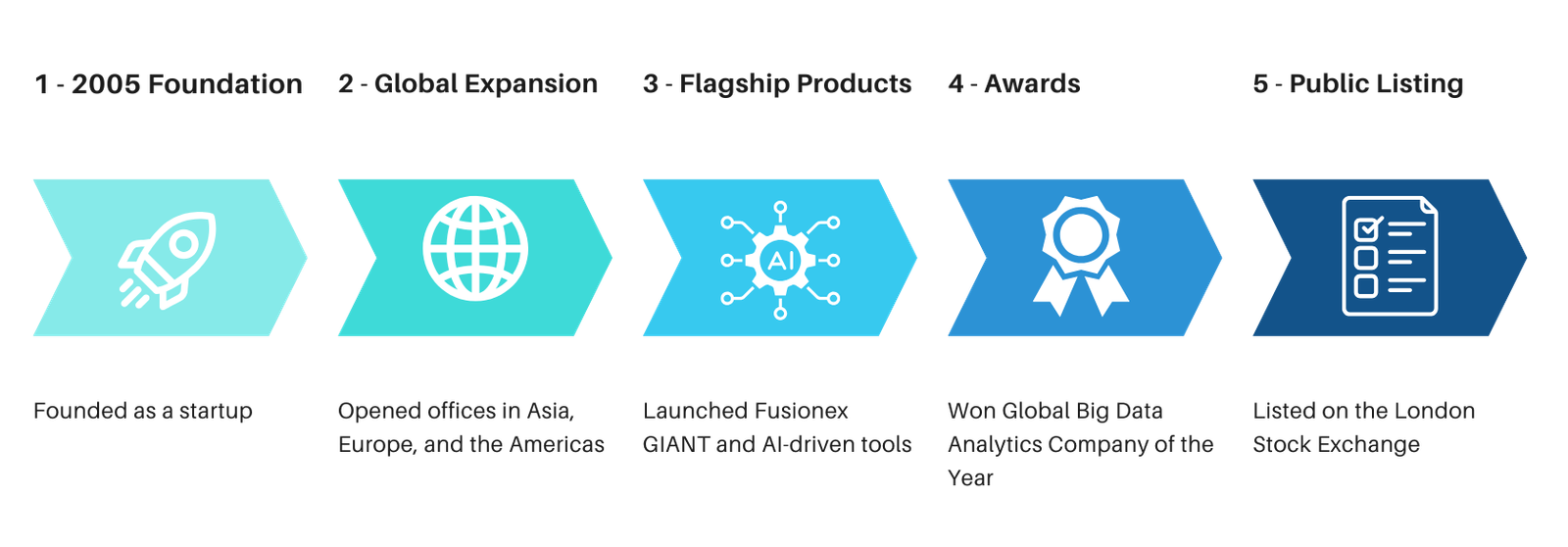 1 - 2005 Foundation

Founded as a startup

2 - Global Expansion

Opened offices in Asia, Europe, and the Americas

3 - Flagship Products

AI

Launched Fusionex GIANT and AI-driven tools

4 - Awards

Won Global Big Data Analytics Company of the Year

5 - Public Listing

Listed on the London Stock Exchange